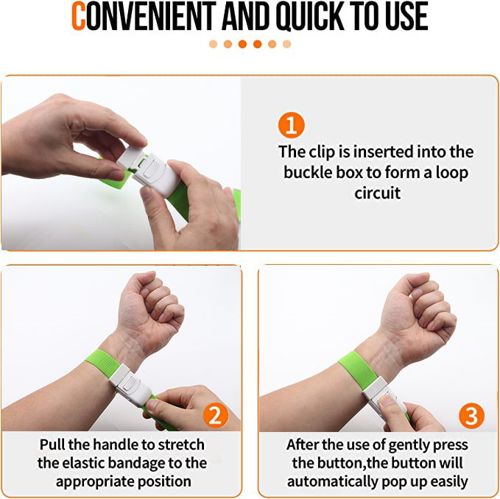 CONVENIENT AND QUICK TO USE

1

The clip is inserted into the buckle box to form a loop circuit

2

Pull the handle to stretch the elastic bandage to the appropriate position

3

After the use of gently press the button,the button will automatically pop up easily